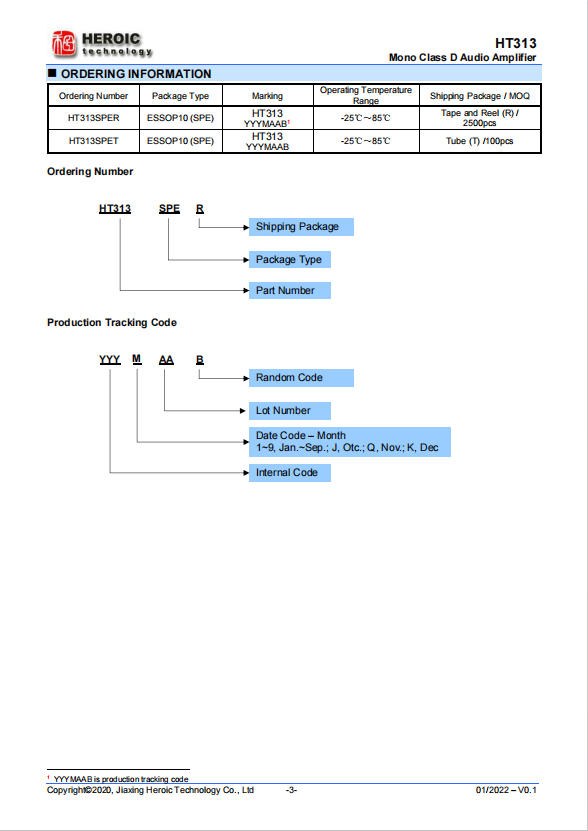 HEROIC technology

HT313
Mono Class D Audio Amplifier

■ ORDERING INFORMATION

| Ordering Number | Package Type | Marking | Operating Temperature Range | Shipping Package / MOQ |
|---|---|---|---|---|
| HT313SPER | ESSOP10 (SPE) | HT313 YYYMAAB$^1$ | -25℃～85℃ | Tape and Reel (R) / 2500pcs |
| HT313SPET | ESSOP10 (SPE) | HT313 YYYMAAB | -25℃～85℃ | Tube (T) /100pcs |

Ordering Number

HT313 SPE R

Shipping Package

Package Type

Part Number

Production Tracking Code

YYY M AA B

Random Code

Lot Number

Date Code – Month
1~9, Jan.~Sep.; J, Otc.; Q, Nov.; K, Dec

Internal Code

$^1$ YYYMAAB is production tracking code

Copyright©2020, Jiaxing Heroic Technology Co., Ltd -3- 01/2022 – V0.1